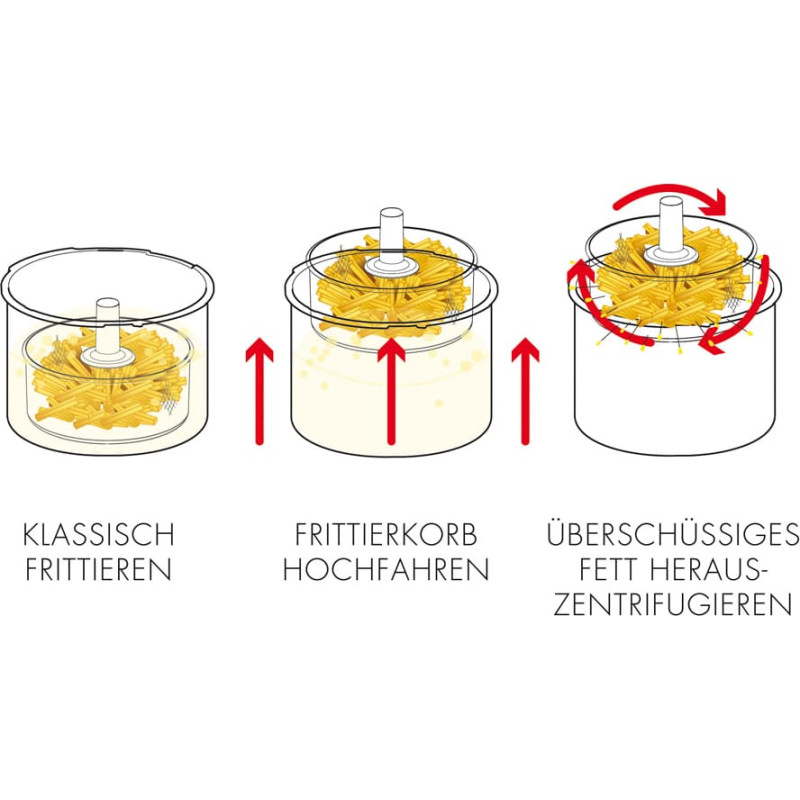 KLASSISCH FRITTIEREN

FRITTIERKORB HOCHFAHREN

ÜBERSCHÜSSIGES FETT HERAUSZENTRIFUGIEREN