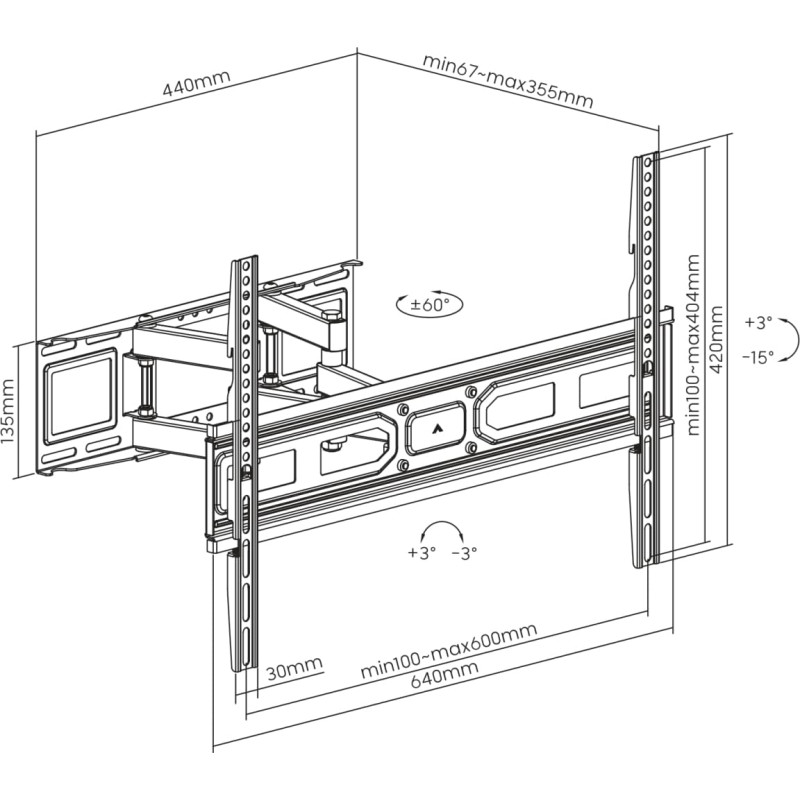 440mm

min67~max355mm

±60°

135mm

min100~max404mm

420mm

+3°

-15°

+3°

-3°

30mm

min100~max600mm

640mm