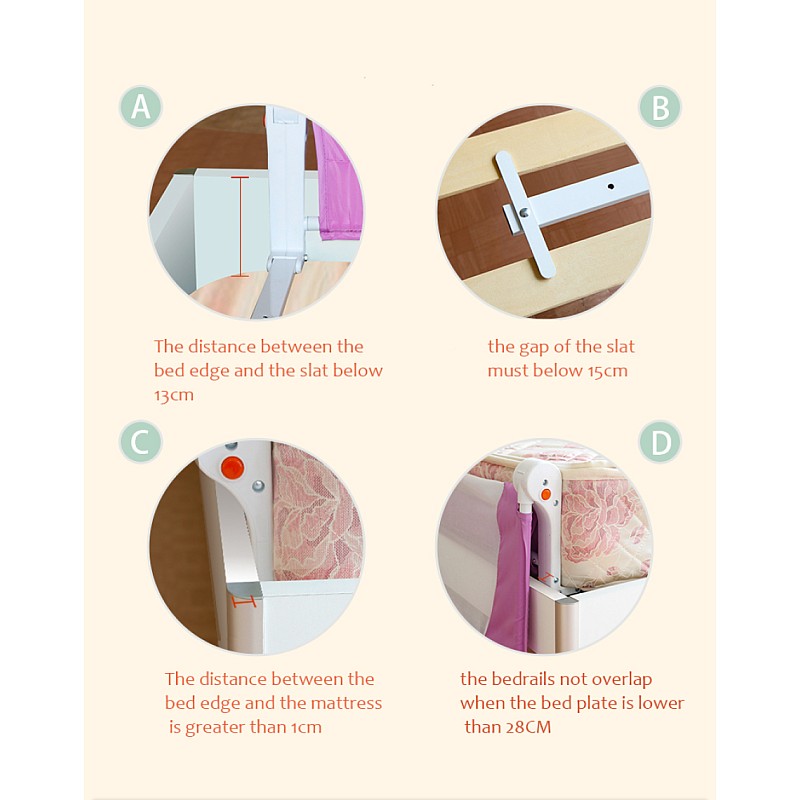 A

The distance between the bed edge and the slat below 13cm

B

the gap of the slat must below 15cm

C

The distance between the bed edge and the mattress is greater than 1cm

D

the bedrails not overlap when the bed plate is lower than 28CM