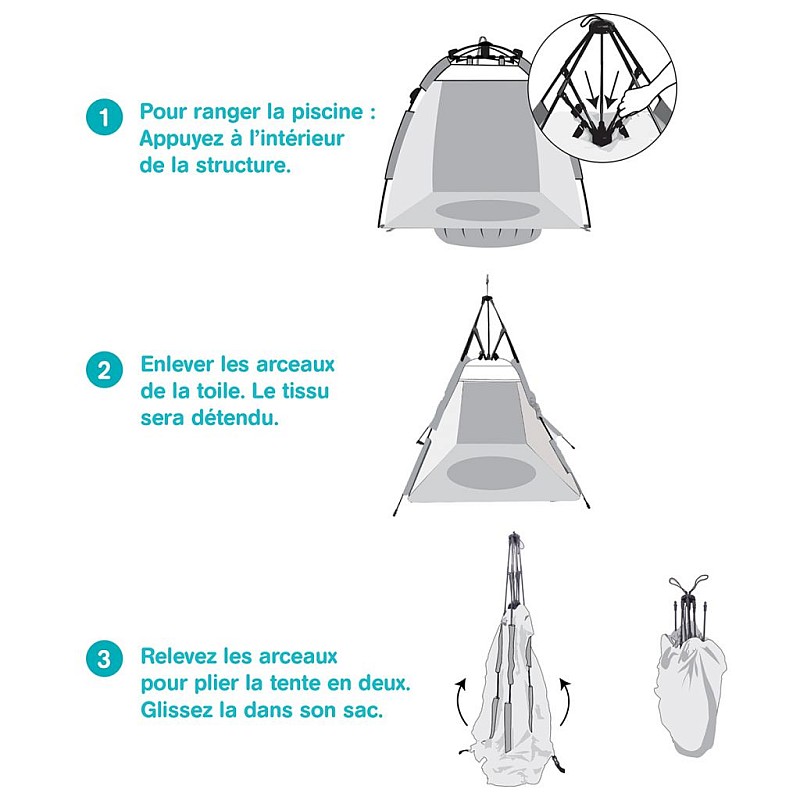 1 Pour ranger la piscine : Appuyez à l'intérieur de la structure.

2 Enlever les arceaux de la toile. Le tissu sera détendu.

3 Relevez les arceaux pour plier la tente en deux. Glissez la dans son sac.