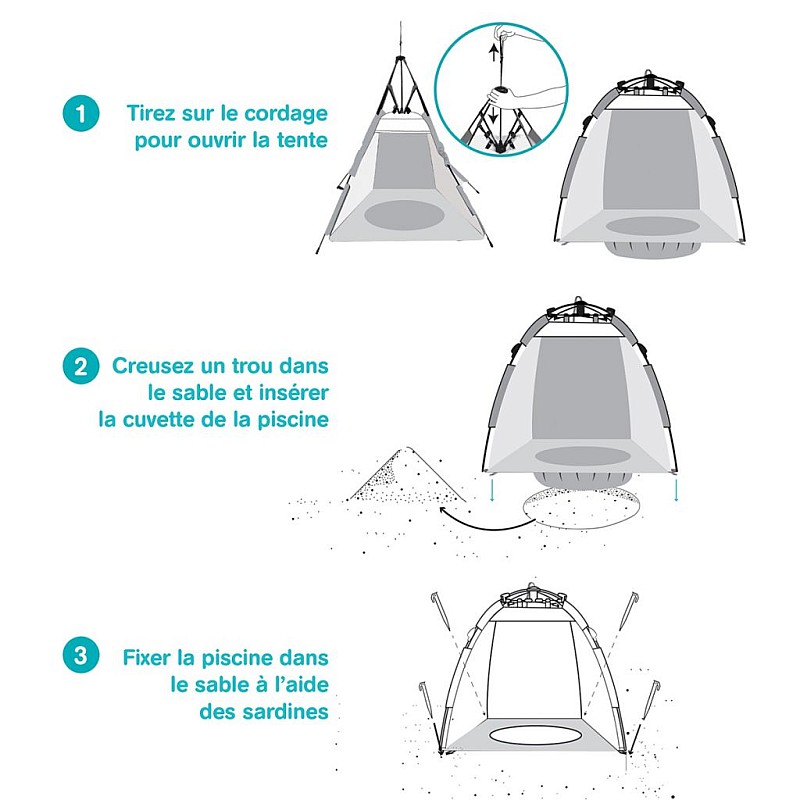 1 Tirez sur le cordage pour ouvrir la tente

2 Creusez un trou dans le sable et insérer la cuvette de la piscine

3 Fixer la piscine dans le sable à l'aide des sardines