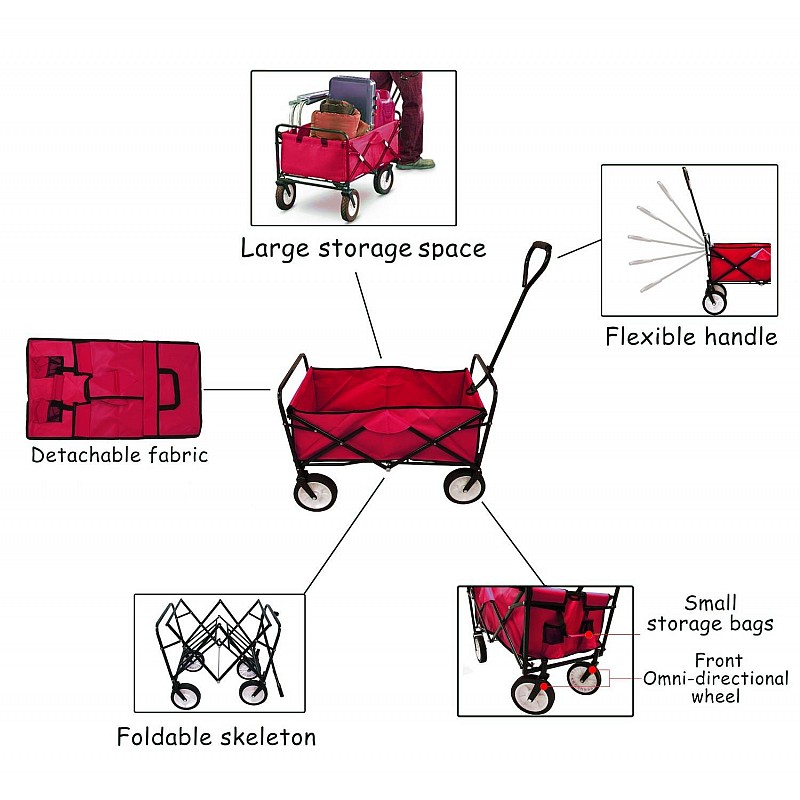 Large storage space

Flexible handle

Detachable fabric

Foldable skeleton

Small storage bags

Front Omni-directional wheel